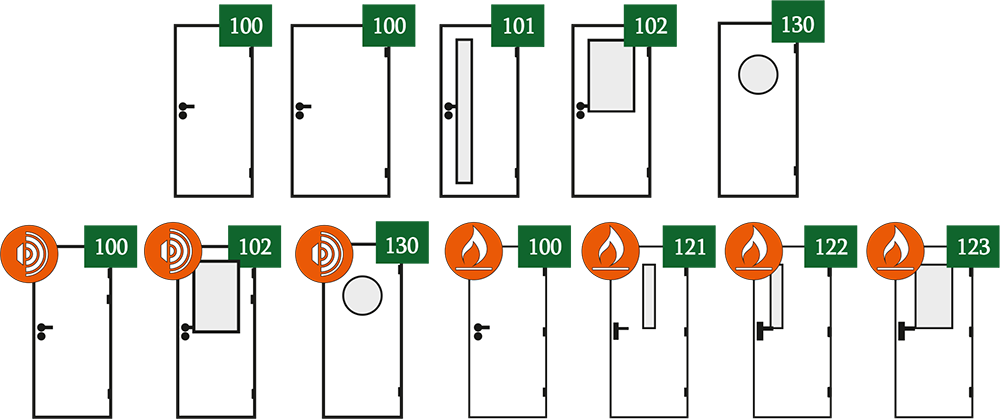 100 100 101 102 130

100 102 130 100 121 122 123